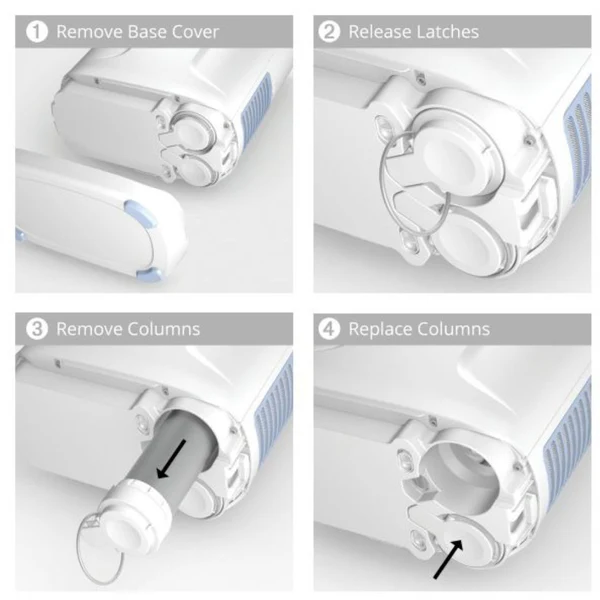 1 Remove Base Cover

2 Release Latches

3 Remove Columns

4 Replace Columns